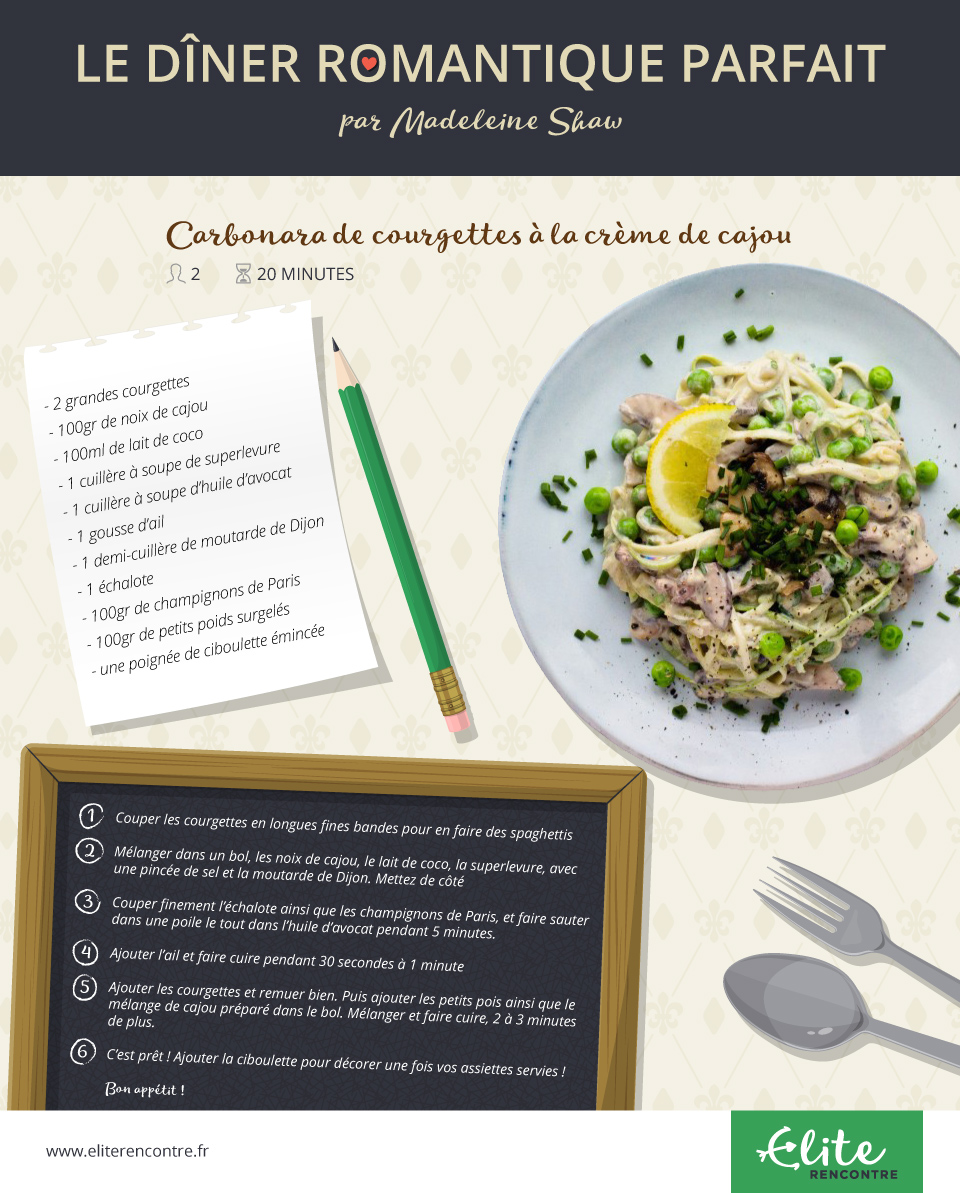 LE DÎNER ROMANTIQUE PARFAIT

par Madeleine Shaw

Carbonara de courgettes à la crème de cajou

2 20 MINUTES

- 2 grandes courgettes
- 100gr de noix de cajou
- 100ml de lait de coco
- 1 cuillère à soupe de superlevure
- 1 cuillère à soupe d'huile d'avocat
- 1 gousse d'ail
- 1 demi-cuillère de moutarde de Dijon
- 1 échalote
- 100gr de champignons de Paris
- 100gr de petits poids surgelés
- une poignée de ciboulette émincée

1 Couper les courgettes en longues fines bandes pour en faire des spaghettis

2 Mélanger dans un bol, les noix de cajou, le lait de coco, la superlevure, avec une pincée de sel et la moutarde de Dijon. Mettez de côté

3 Couper finement l'échalote ainsi que les champignons de Paris, et faire sauter dans une poile le tout dans l'huile d'avocat pendant 5 minutes.

4 Ajouter l'ail et faire cuire pendant 30 secondes à 1 minute

5 Ajouter les courgettes et remuer bien. Puis ajouter les petits pois ainsi que le mélange de cajou préparé dans le bol. Mélanger et faire cuire, 2 à 3 minutes de plus.

6 C'est prêt ! Ajouter la ciboulette pour décorer une fois vos assiettes servies !

Bon appétit !

www.eliterencontre.fr

Elite RENCONTRE